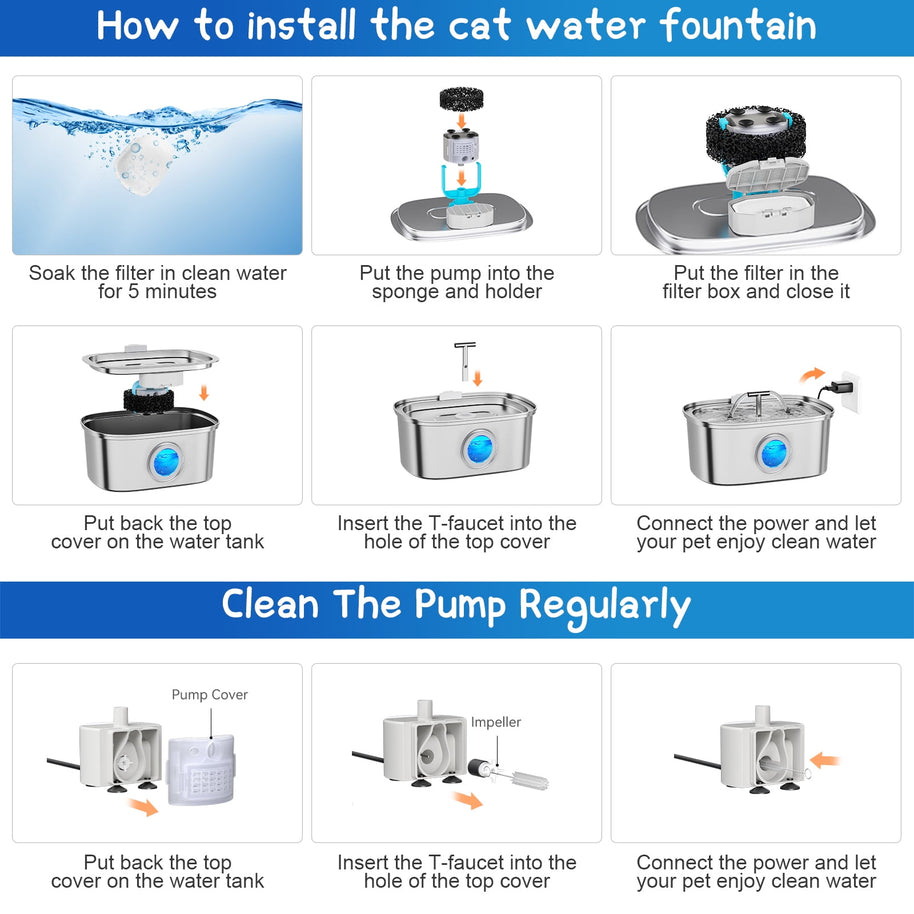 How to install the cat water fountain

Soak the filter in clean water for 5 minutes

Put the pump into the sponge and holder

Put the filter in the filter box and close it

Put back the top cover on the water tank

Insert the T-faucet into the hole of the top cover

Connect the power and let your pet enjoy clean water

Clean The Pump Regularly

Pump Cover

Impeller

Put back the top cover on the water tank

Insert the T-faucet into the hole of the top cover

Connect the power and let your pet enjoy clean water