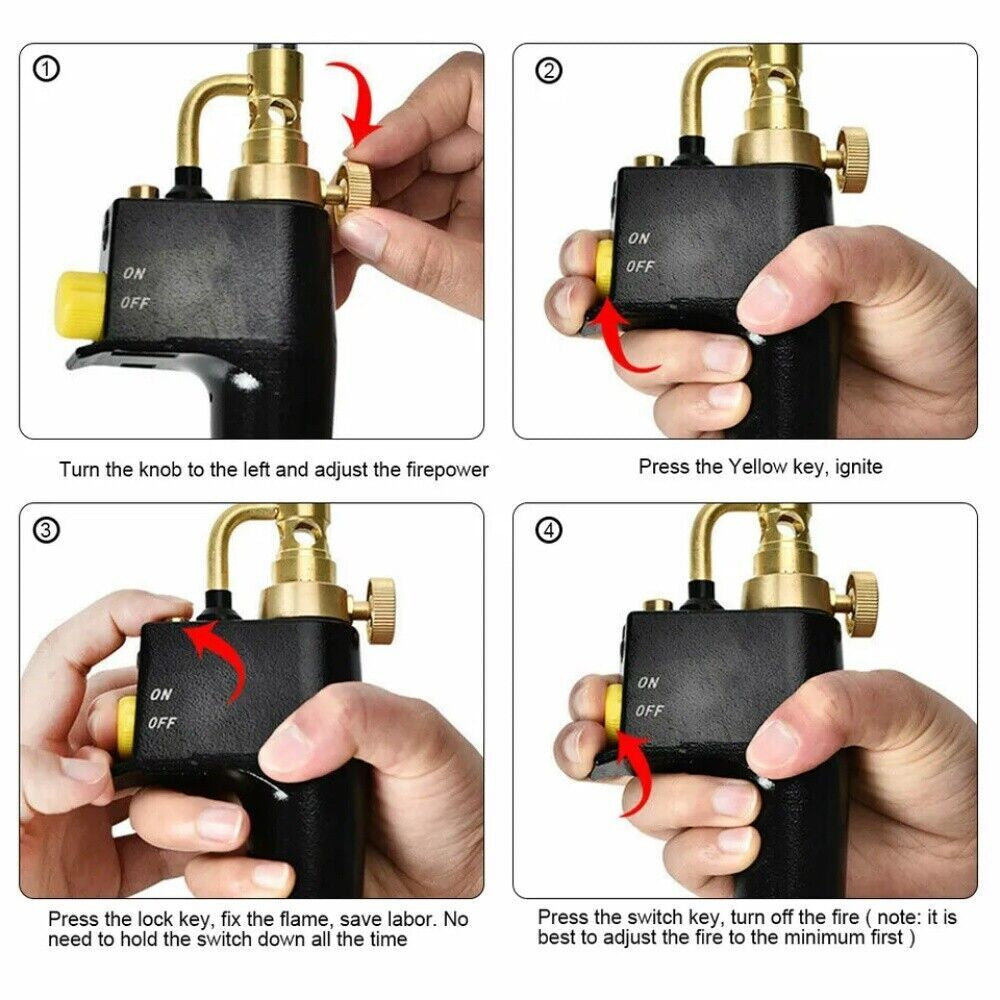 ①

ON
OFF

Turn the knob to the left and adjust the firepower

②

ON
OFF

Press the Yellow key, ignite

③

ON
OFF

Press the lock key, fix the flame, save labor. No need to hold the switch down all the time

④

ON
OFF

Press the switch key, turn off the fire ( note: it is best to adjust the fire to the minimum first )