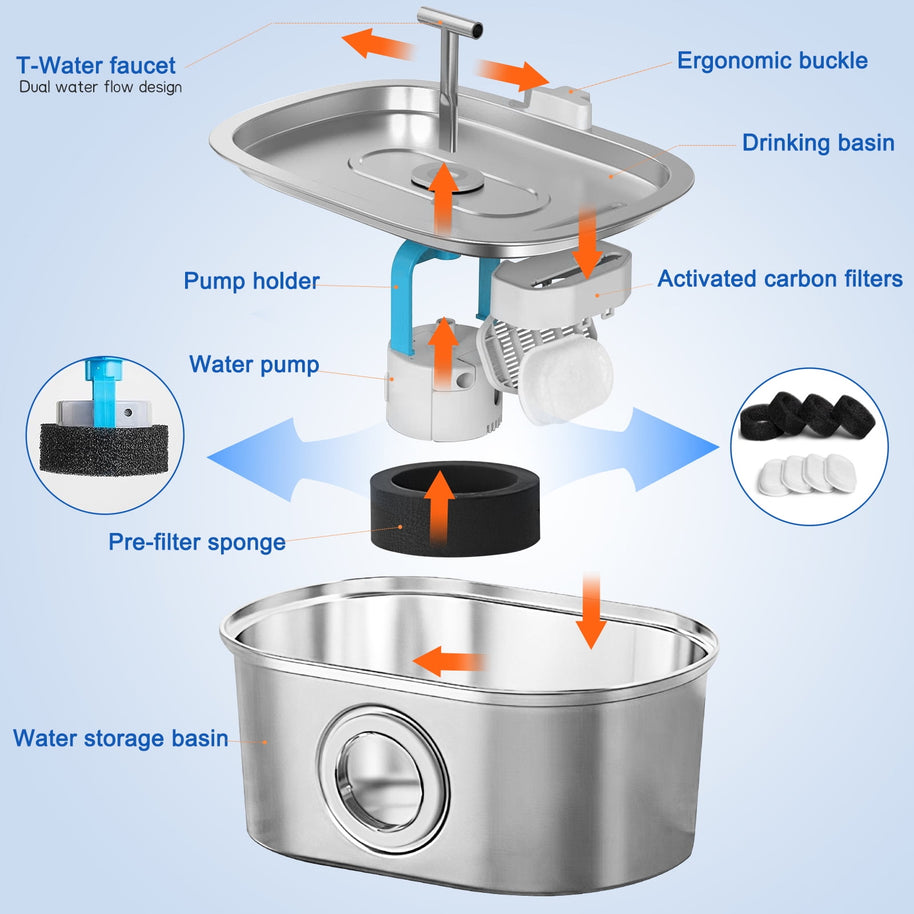 T-Water faucet
Dual water flow design

Ergonomic buckle

Drinking basin

Pump holder

Activated carbon filters

Water pump

Pre-filter sponge

Water storage basin